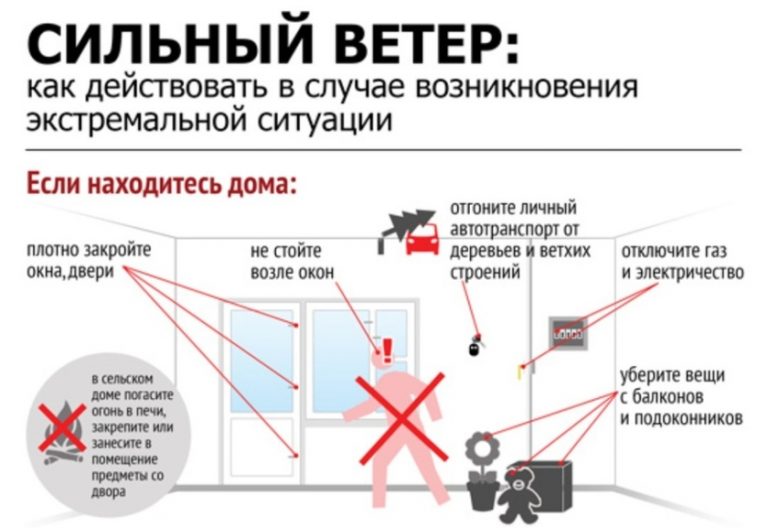 СИЛЬНЫЙ ВЕТЕР:
как действовать в случае возникновения экстремальной ситуации

Если находитесь дома:

плотно закройте окна, двери

не стойте возле окон

отгоните личный автотранспорт от деревьев и ветхих строений

отключите газ и электричество

уберите вещи с балконов и подоконников

в сельском доме погасите огонь в печи, закрепите или занесите в помещение предметы со двора